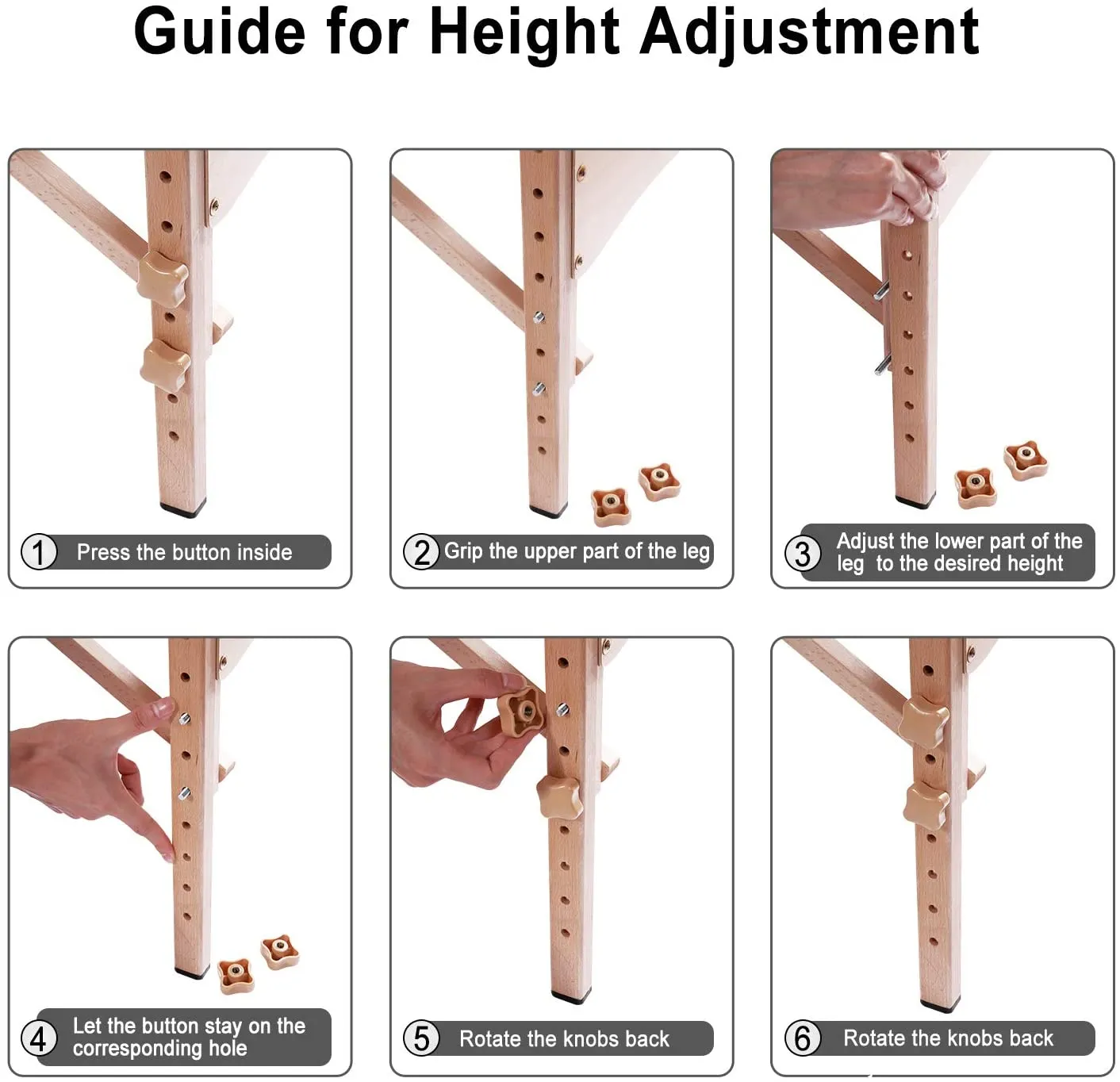 Guide for Height Adjustment

1 Press the button inside

2 Grip the upper part of the leg

3 Adjust the lower part of the leg to the desired height

4 Let the button stay on the corresponding hole

5 Rotate the knobs back

6 Rotate the knobs back